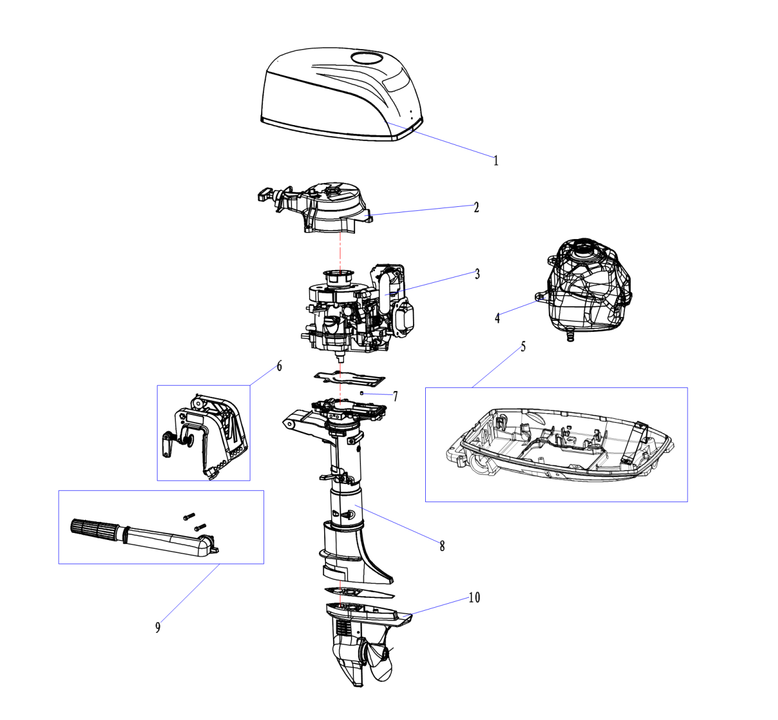 1
2
3
4
5
6
7
8
9
10