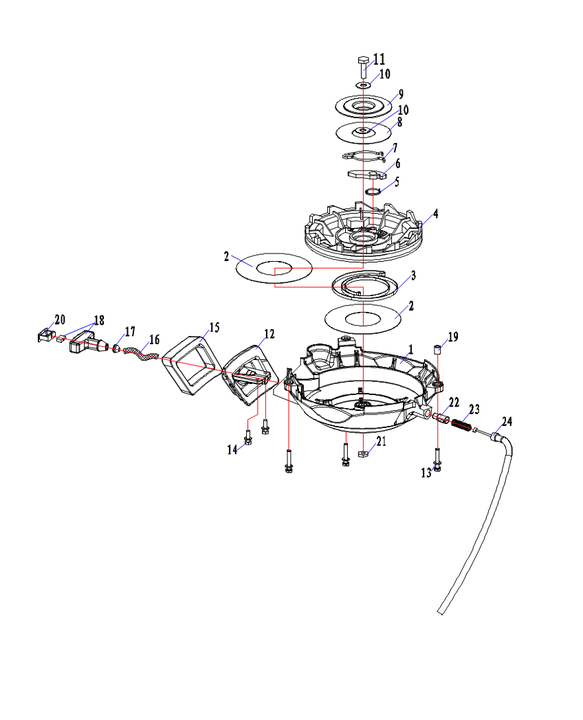 11
10
9
10
8
7
6
5
4
2
3
2
20
18
17
16
15
12
1
19
22
23
24
14
21
13